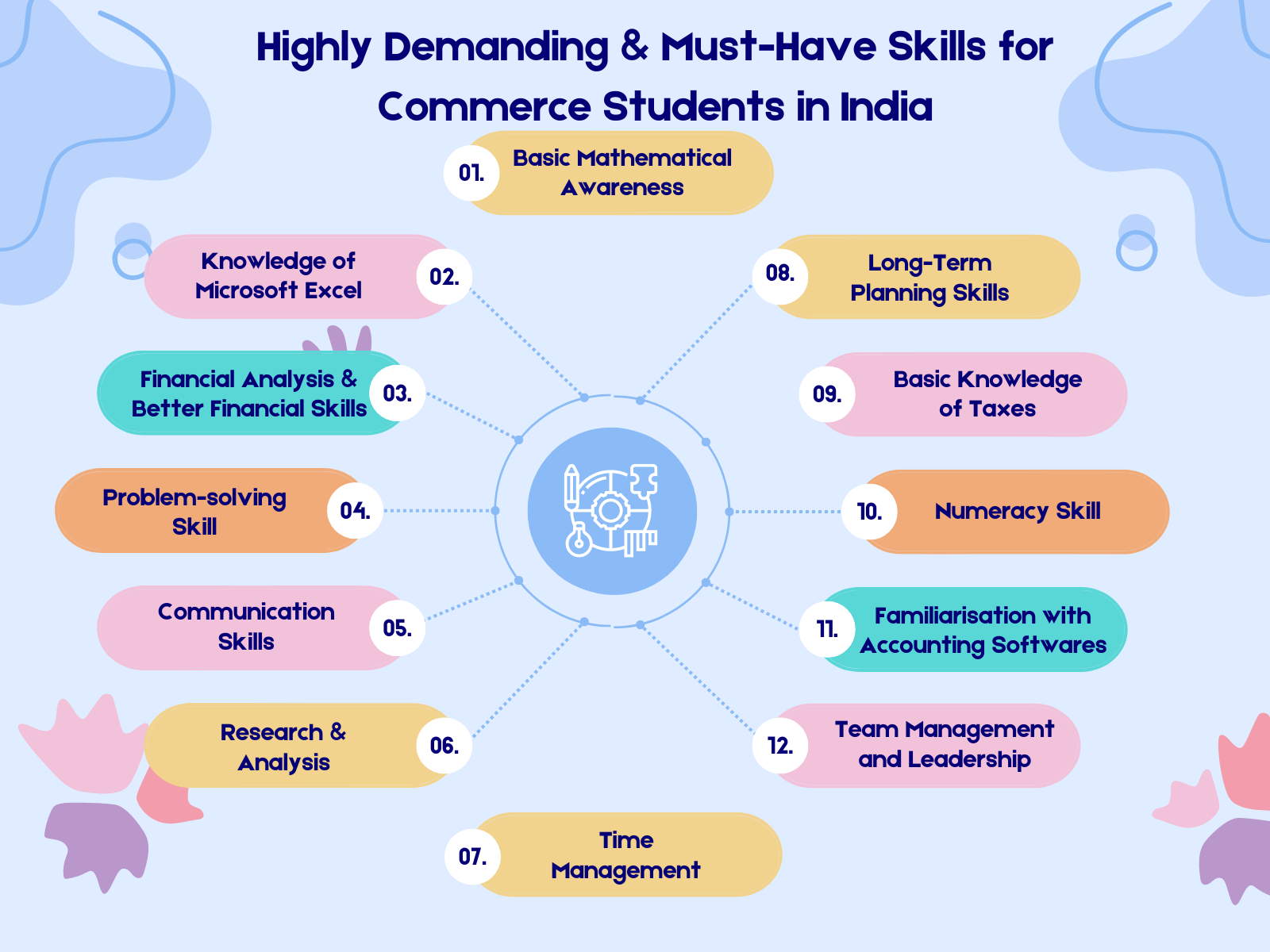 Highly Demanding & Must-Have Skills for Commerce Students in India

01. Basic Mathematical Awareness

02. Knowledge of Microsoft Excel

03. Financial Analysis & Better Financial Skills

04. Problem-solving Skill

05. Communication Skills

06. Research & Analysis

07. Time Management

08. Long-Term Planning Skills

09. Basic Knowledge of Taxes

10. Numeracy Skill

11. Familiarisation with Accounting Softwares

12. Team Management and Leadership